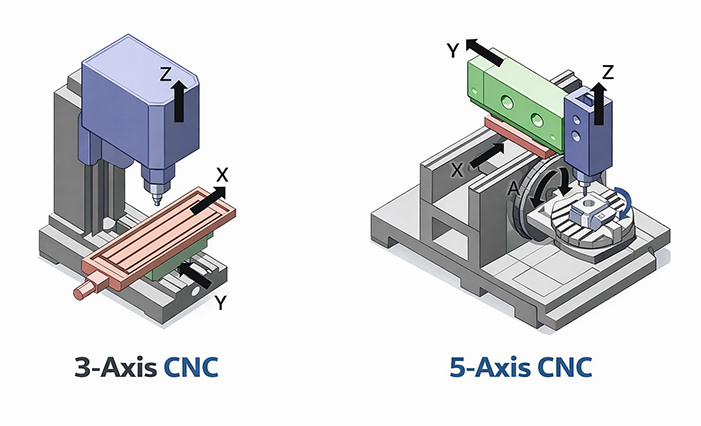 Z
X
Y
3-Axis CNC

Y
Z
X
A
5-Axis CNC